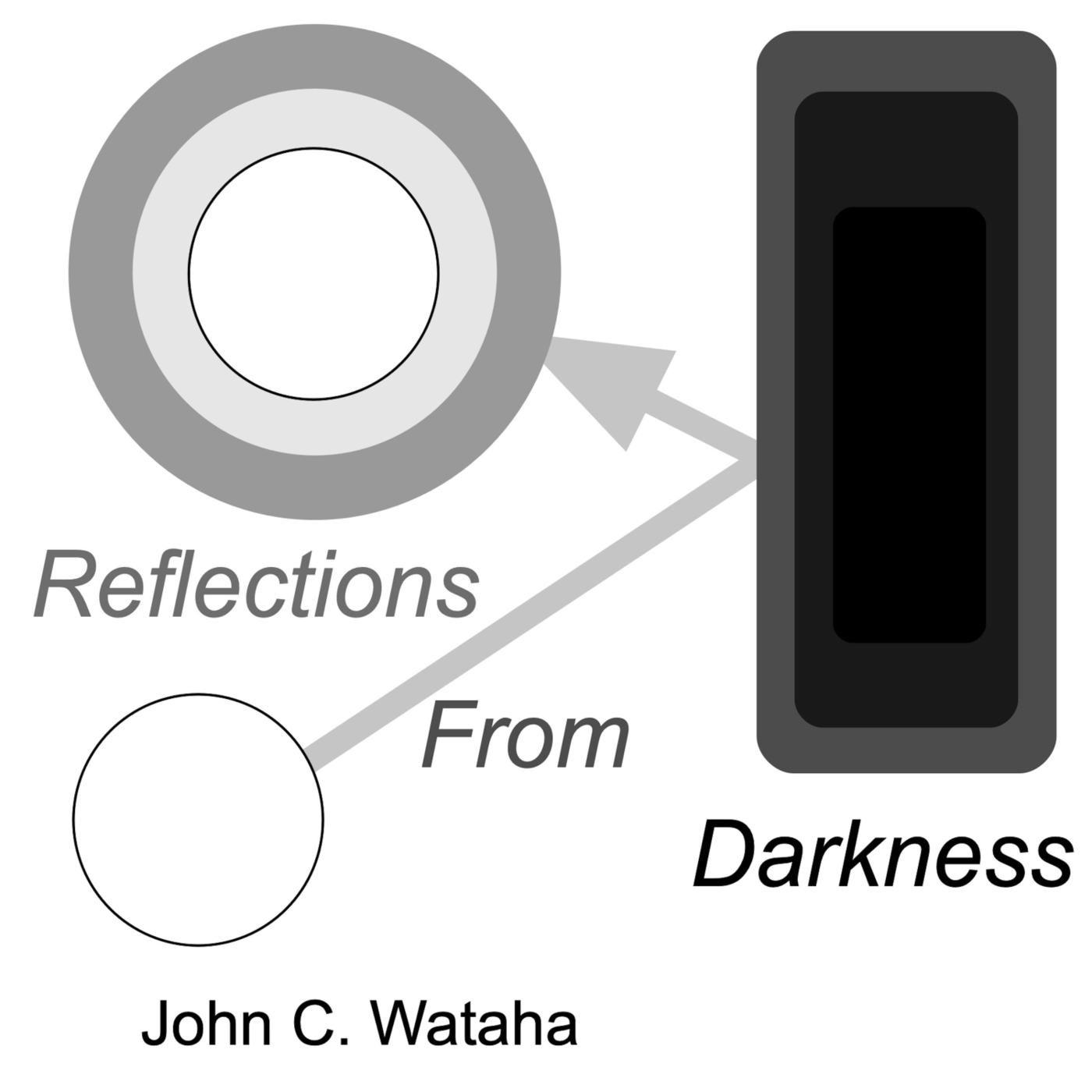 Reflections

From

Darkness

John C. Wataha